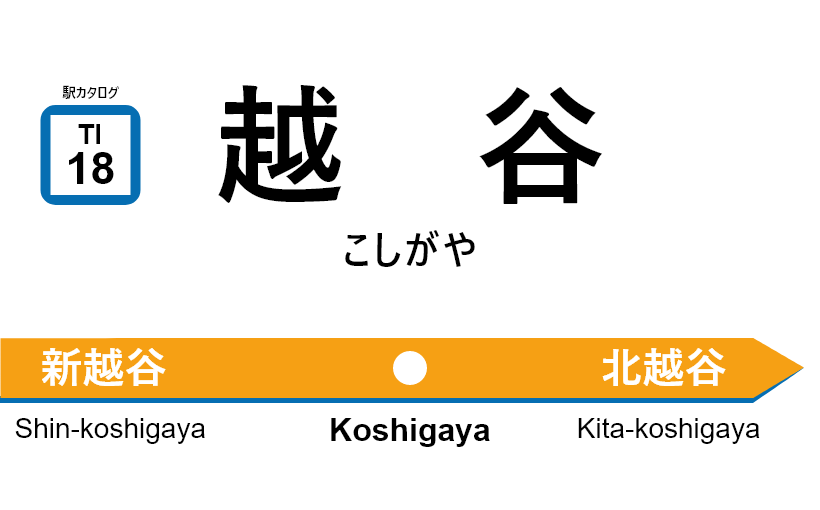 駅カタログ

TI
18

越　谷

こしがや

新越谷

北越谷

Shin-koshigaya

Koshigaya

Kita-koshigaya